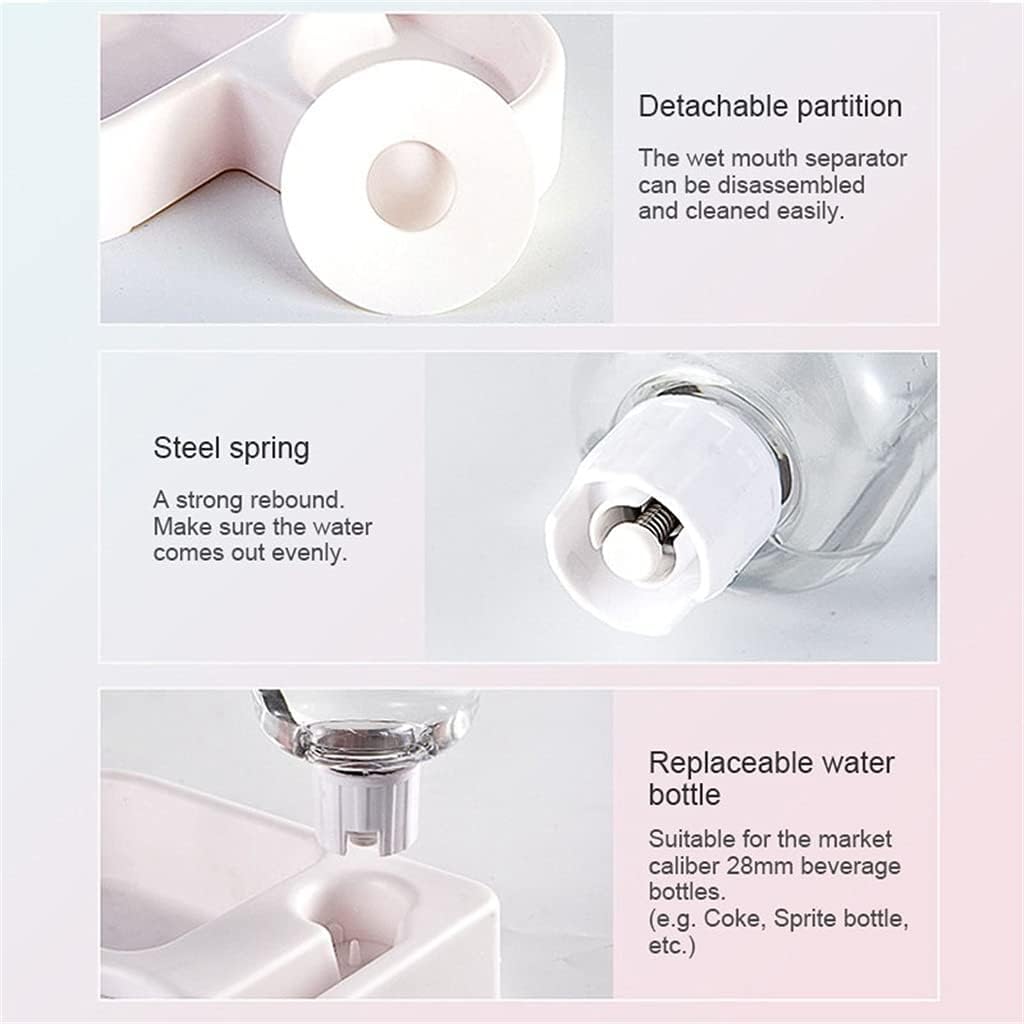 Detachable partition

The wet mouth separator can be disassembled and cleaned easily.

Steel spring

A strong rebound. Make sure the water comes out evenly.

Replaceable water bottle

Suitable for the market caliber 28mm beverage bottles.
(e.g. Coke, Sprite bottle, etc.)