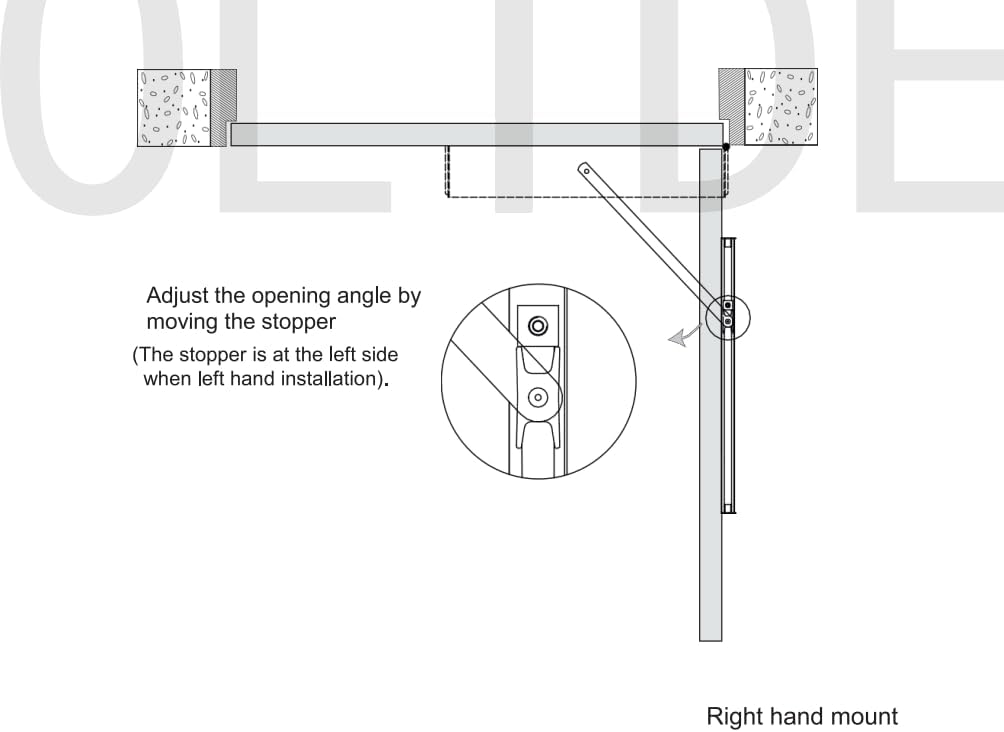 OLIDE

Adjust the opening angle by moving the stopper

(The stopper is at the left side when left hand installation).

Right hand mount