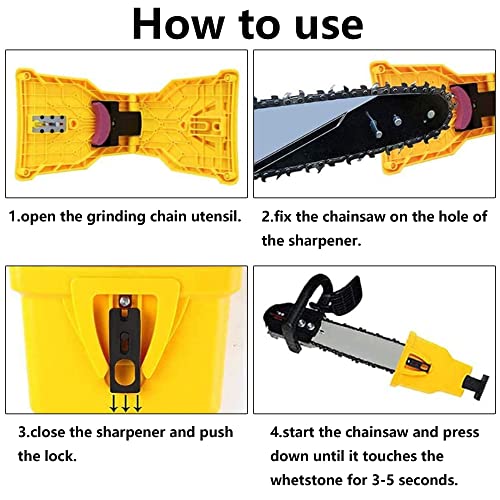 How to use

1.open the grinding chain utensil.

2.fix the chainsaw on the hole of the sharpener.

3.close the sharpener and push the lock.

4.start the chainsaw and press down until it touches the whetstone for 3-5 seconds.