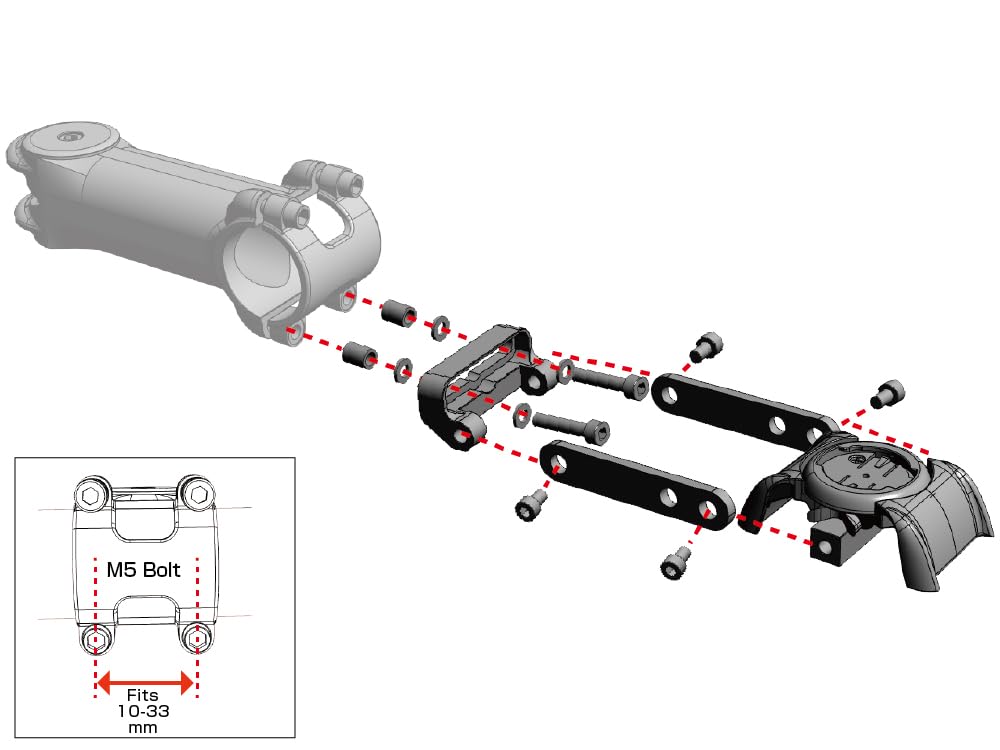 M5 Bolt

Fits
10-33
mm