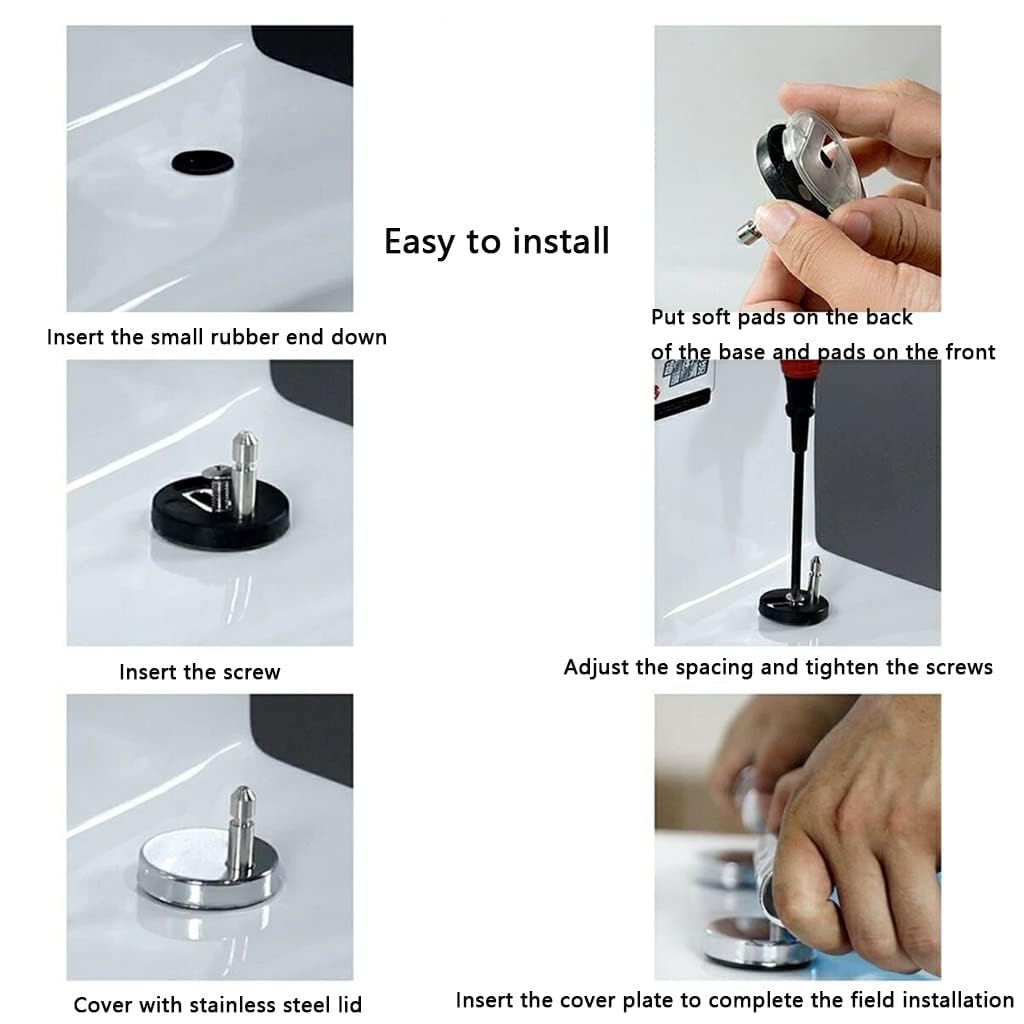 Easy to install

Insert the small rubber end down

Put soft pads on the back of the base and pads on the front

Insert the screw

Adjust the spacing and tighten the screws

Cover with stainless steel lid

Insert the cover plate to complete the field installation