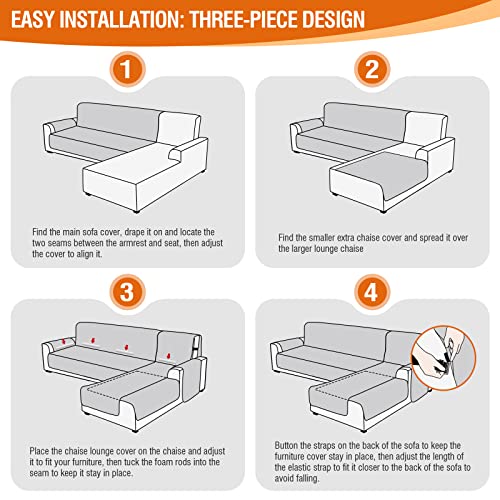 EASY INSTALLATION: THREE-PIECE DESIGN

1

Find the main sofa cover, drape it on and locate the two seams between the armrest and seat, then adjust the cover to align it.

2

Find the smaller extra chaise cover and spread it over the larger lounge chaise

3

Place the chaise lounge cover on the chaise and adjust it to fit your furniture, then tuck the foam rods into the seam to keep it stay in place.

4

Button the straps on the back of the sofa to keep the furniture cover stay in place, then adjust the length of the elastic strap to fit it closer to the back of the sofa to avoid falling.