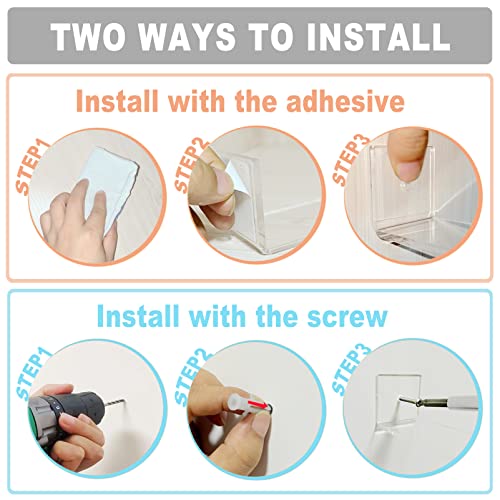 TWO WAYS TO INSTALL

Install with the adhesive

STEP1

STEP2

STEP3

Install with the screw

STEP1

STEP2

STEP3