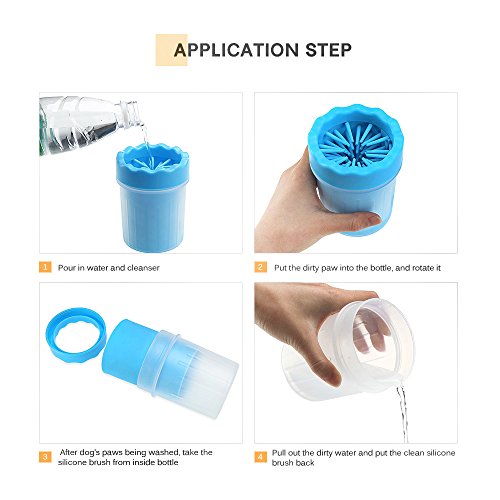 APPLICATION STEP

1 Pour in water and cleanser

2 Put the dirty paw into the bottle, and rotate it

3 After dog's paws being washed, take the silicone brush from inside bottle

4 Pull out the dirty water and put the clean silicone brush back