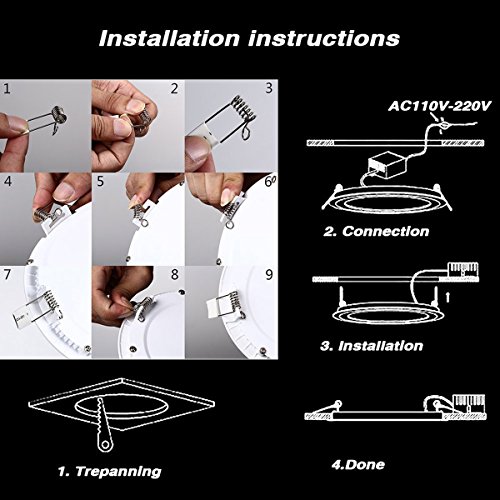 Installation instructions

1

2

3

4

5

6

7

8

9

AC110V-220V

2. Connection

3. Installation

1. Trepanning

4.Done