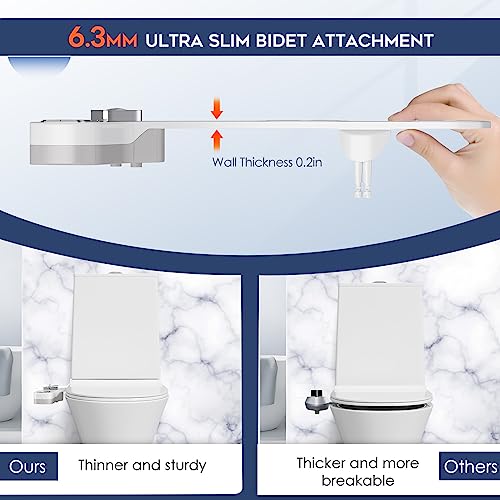 6.3MM ULTRA SLIM BIDET ATTACHMENT

Wall Thickness 0.2in

Ours

Thinner and sturdy

Thicker and more breakable

Others