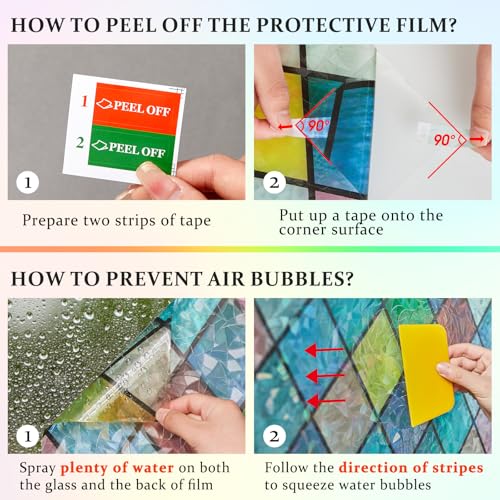 HOW TO PEEL OFF THE PROTECTIVE FILM?

1 PEEL OFF
2 PEEL OFF

1

Prepare two strips of tape

90°
90°

2

Put up a tape onto the corner surface

HOW TO PREVENT AIR BUBBLES?

1

Spray plenty of water on both the glass and the back of film

2

Follow the direction of stripes to squeeze water bubbles