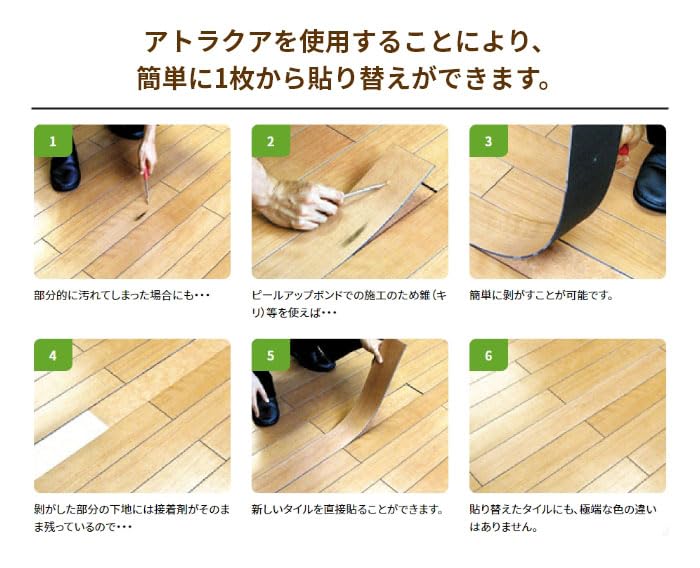 アトラクアを使用することにより、
簡単に1枚から貼り替えができます。

1

部分的に汚れてしまった場合にも・・・

2

ピールアップボンドでの施工のため錐（キリ）等を使えば・・・

3

簡単に剥がすことが可能です。

4

剥がした部分の下地には接着剤がそのまま残っているので・・・

5

新しいタイルを直接貼ることができます。

6

貼り替えたタイルにも、極端な色の違いはありません。