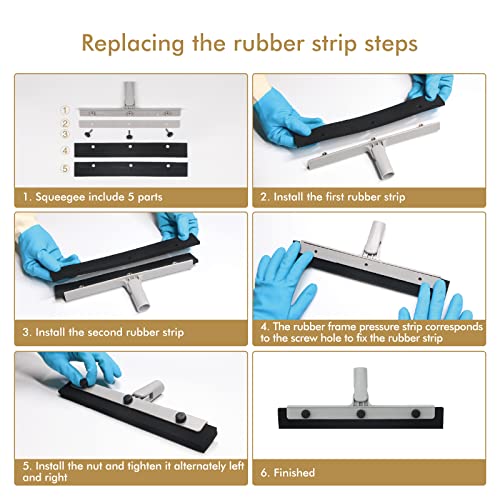 Replacing the rubber strip steps

①
②
③
④
⑤

1. Squeegee include 5 parts

2. Install the first rubber strip

3. Install the second rubber strip

4. The rubber frame pressure strip corresponds to the screw hole to fix the rubber strip

5. Install the nut and tighten it alternately left and right

6. Finished