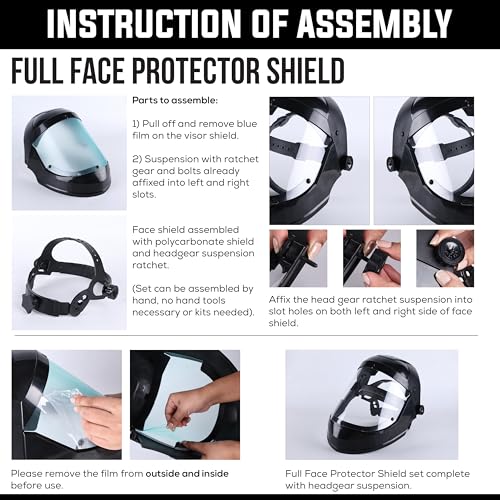 INSTRUCTION OF ASSEMBLY

FULL FACE PROTECTOR SHIELD

Parts to assemble:

1) Pull off and remove blue film on the visor shield.

2) Suspension with ratchet gear and bolts already affixed into left and right slots.

Face shield assembled with polycarbonate shield and headgear suspension ratchet.

(Set can be assembled by hand, no hand tools necessary or kits needed).

Affix the head gear ratchet suspension into slot holes on both left and right side of face shield.

Please remove the film from outside and inside before use.

Full Face Protector Shield set complete with headgear suspension.