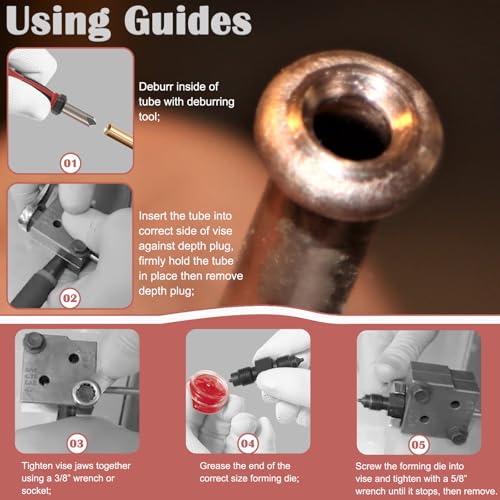 Using Guides

01

Deburr inside of tube with deburring tool;

02

Insert the tube into correct side of vise against depth plug, firmly hold the tube in place then remove depth plug;

03

Tighten vise jaws together using a 3/8" wrench or socket;

04

Grease the end of the correct size forming die;

05

Screw the forming die into vise and tighten with a 5/8" wrench until it stops, then remove.