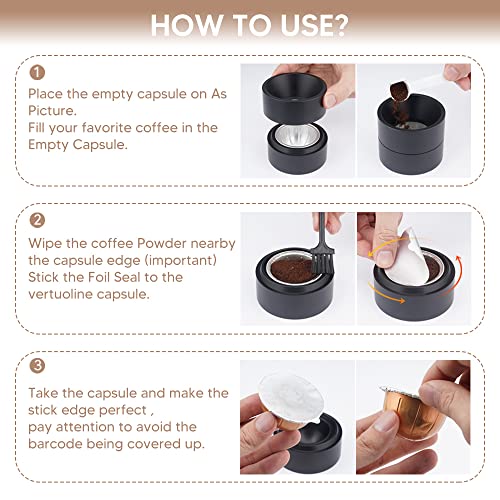 HOW TO USE?

1
Place the empty capsule on As Picture.
Fill your favorite coffee in the Empty Capsule.

2
Wipe the coffee Powder nearby the capsule edge (important)
Stick the Foil Seal to the vertuoline capsule.

3
Take the capsule and make the stick edge perfect ,
pay attention to avoid the barcode being covered up.