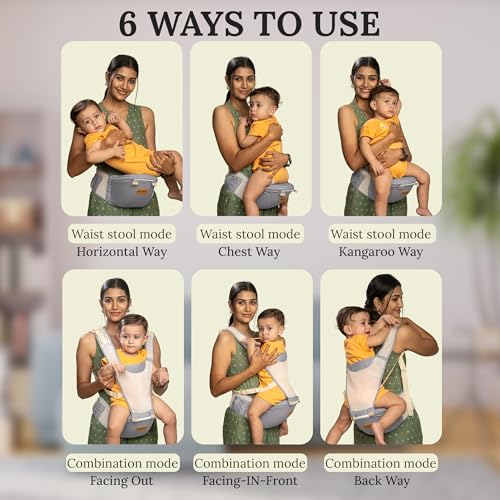 6 WAYS TO USE

Waist stool mode
Horizontal Way

Waist stool mode
Chest Way

Waist stool mode
Kangaroo Way

Combination mode
Facing Out

Combination mode
Facing-IN-Front

Combination mode
Back Way