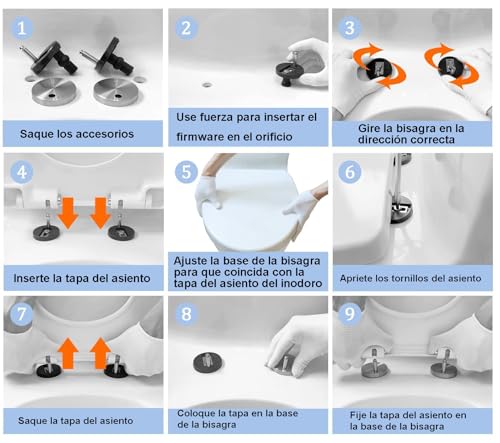 1

Saque los accesorios

2

Use fuerza para insertar el firmware en el orificio

3

Gire la bisagra en la dirección correcta

4

Inserte la tapa del asiento

5

Ajuste la base de la bisagra para que coincida con la tapa del asiento del inodoro

6

Apriete los tornillos del asiento

7

Saque la tapa del asiento

8

Coloque la tapa en la base de la bisagra

9

Fije la tapa del asiento en la base de la bisagra