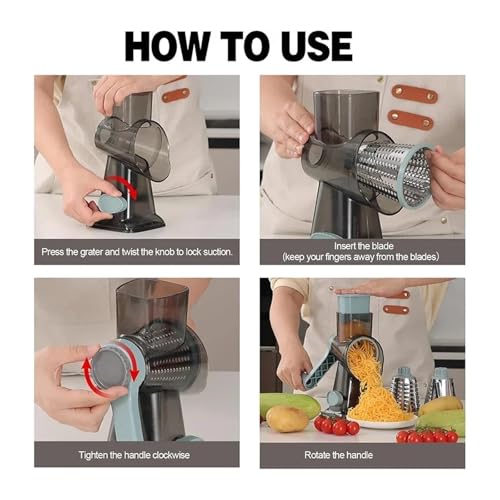 HOW TO USE

Press the grater and twist the knob to lock suction.

Insert the blade
(keep your fingers away from the blades)

Tighten the handle clockwise

Rotate the handle