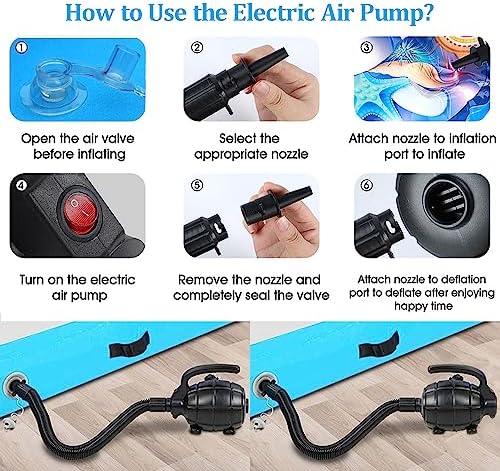 How to Use the Electric Air Pump?

①

Open the air valve before inflating

②

Select the appropriate nozzle

③

Attach nozzle to inflation port to inflate

④

Turn on the electric air pump

⑤

Remove the nozzle and completely seal the valve

⑥

Attach nozzle to deflation port to deflate after enjoying happy time