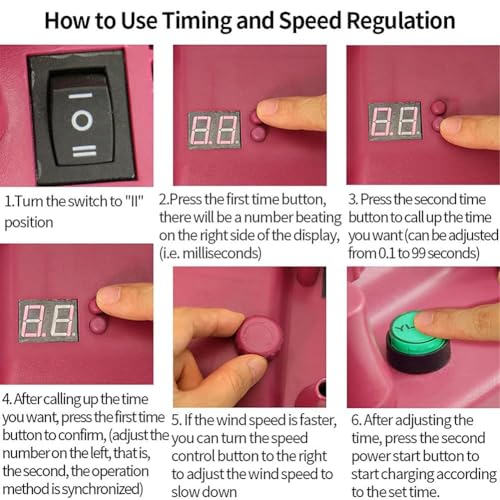 How to Use Timing and Speed Regulation

1.Turn the switch to "II" position

2.Press the first time button, there will be a number beating on the right side of the display, (i.e. milliseconds)

3. Press the second time button to call up the time you want (can be adjusted from 0.1 to 99 seconds)

4. After calling up the time you want, press the first time button to confirm, (adjust the number on the left, that is, the second, the operation method is synchronized)

5. If the wind speed is faster, you can turn the speed control button to the right to adjust the wind speed to slow down

6. After adjusting the time, press the second power start button to start charging according to the set time.