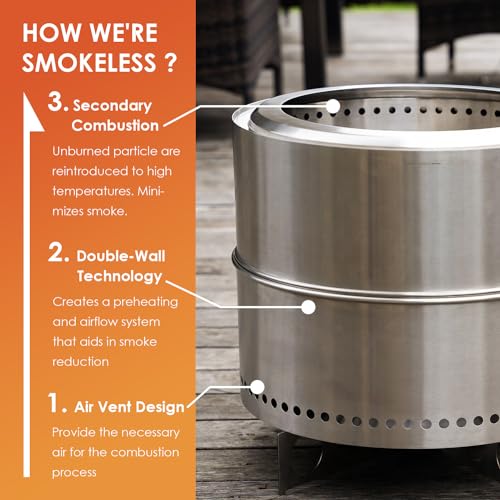 HOW WE'RE SMOKELESS ?

3. Secondary Combustion

Unburned particle are reintroduced to high temperatures. Minimizes smoke.

2. Double-Wall Technology

Creates a preheating and airflow system that aids in smoke reduction

1. Air Vent Design

Provide the necessary air for the combustion process