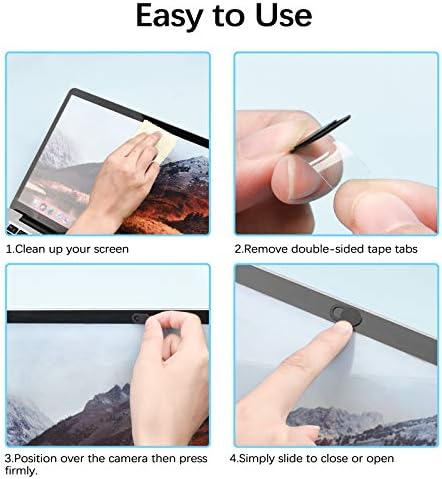 Easy to Use

1.Clean up your screen

2.Remove double-sided tape tabs

3.Position over the camera then press firmly.

4.Simply slide to close or open