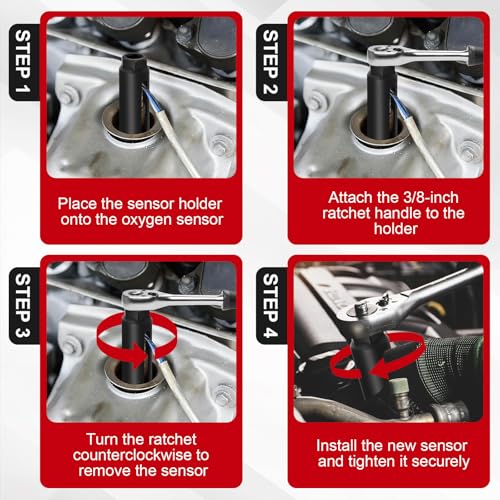 STEP 1

Place the sensor holder onto the oxygen sensor

STEP 2

Attach the 3/8-inch ratchet handle to the holder

STEP 3

Turn the ratchet counterclockwise to remove the sensor

STEP 4

Install the new sensor and tighten it securely