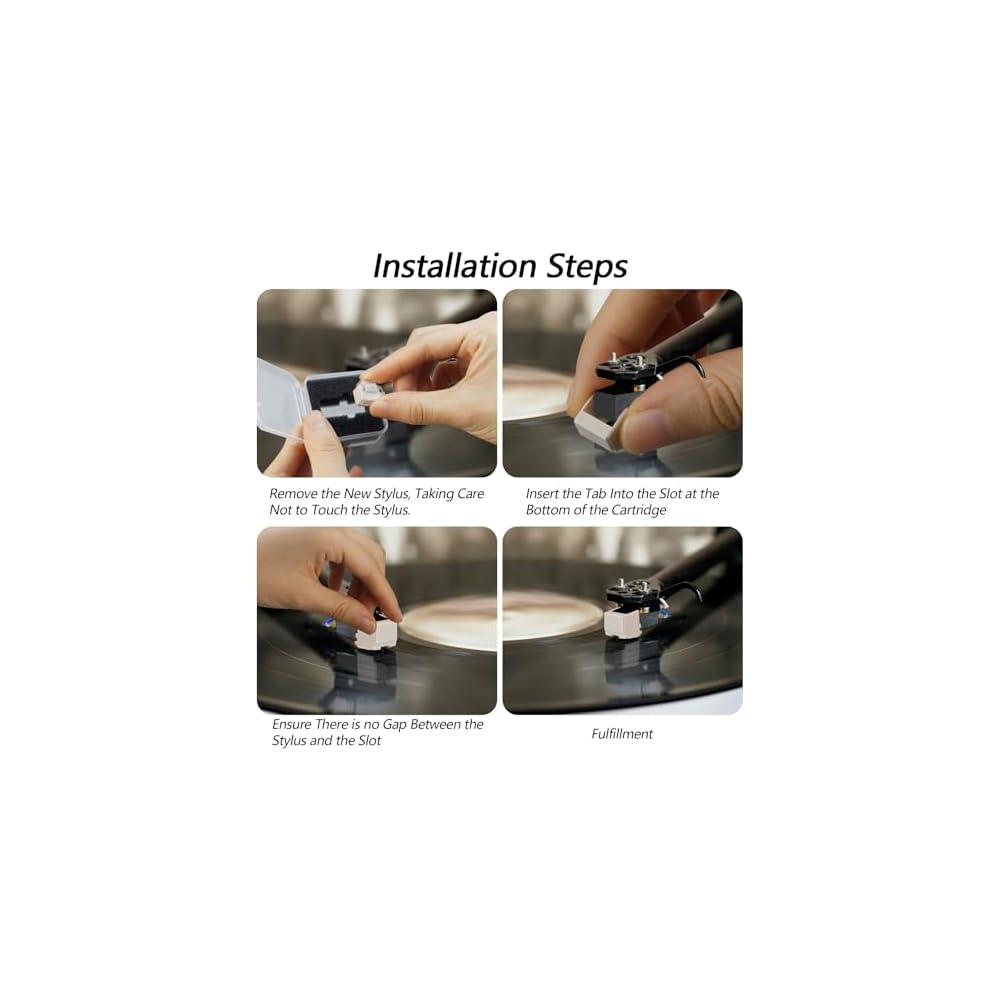 Installation Steps

Remove the New Stylus, Taking Care Not to Touch the Stylus.

Insert the Tab Into the Slot at the Bottom of the Cartridge

Ensure There is no Gap Between the Stylus and the Slot

Fulfillment