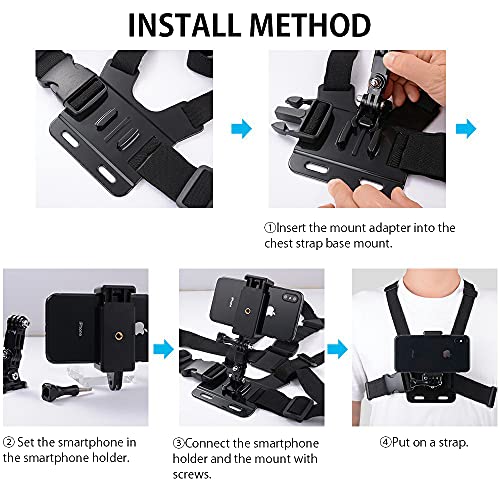 INSTALL METHOD

①Insert the mount adapter into the chest strap base mount.

iPhone

② Set the smartphone in the smartphone holder.

③Connect the smartphone holder and the mount with screws.

④Put on a strap.