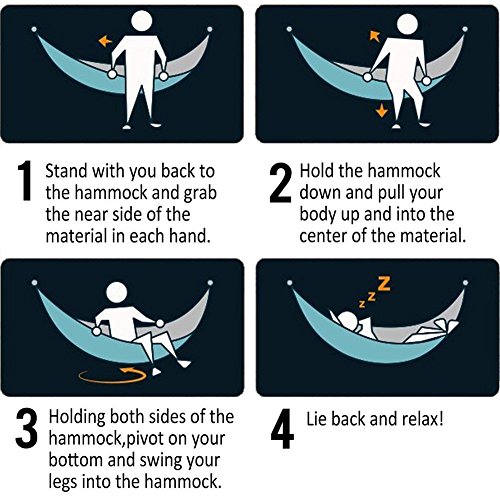 1 Stand with you back to the hammock and grab the near side of the material in each hand.

2 Hold the hammock down and pull your body up and into the center of the material.

z z Z

3 Holding both sides of the hammock,pivot on your bottom and swing your legs into the hammock.

4 Lie back and relax!