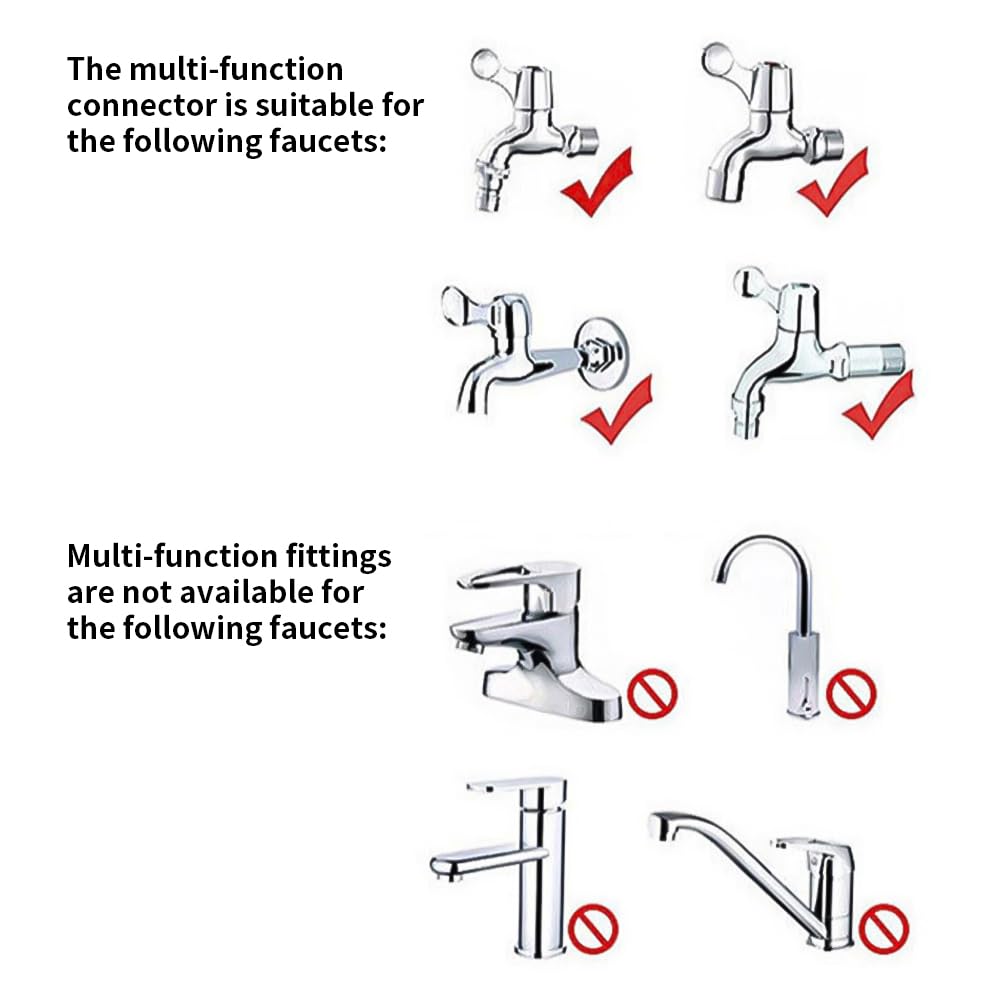 The multi-function connector is suitable for the following faucets:

Multi-function fittings are not available for the following faucets: