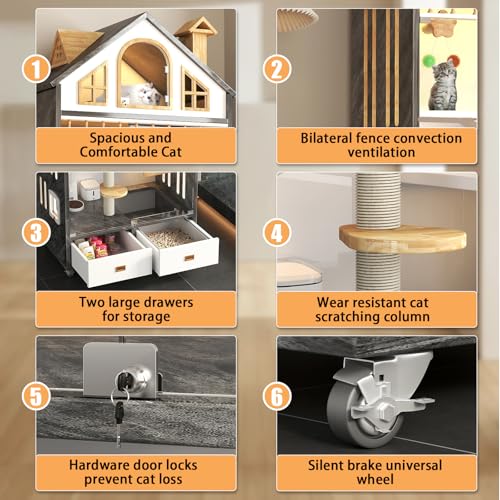 1
Spacious and Comfortable Cat

2
Bilateral fence convection ventilation

3
Two large drawers for storage

4
Wear resistant cat scratching column

5
Hardware door locks prevent cat loss

6
Silent brake universal wheel