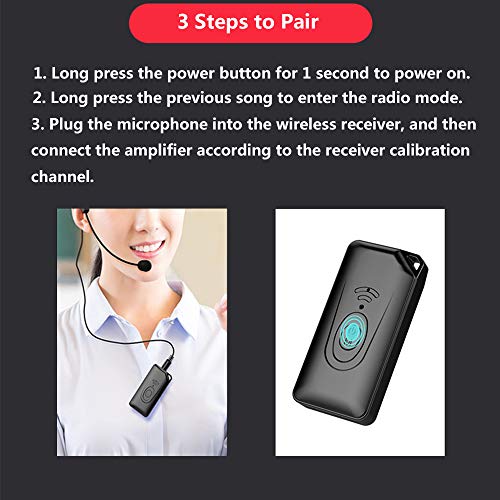 3 Steps to Pair

1. Long press the power button for 1 second to power on.
2. Long press the previous song to enter the radio mode.
3. Plug the microphone into the wireless receiver, and then connect the amplifier according to the receiver calibration channel.