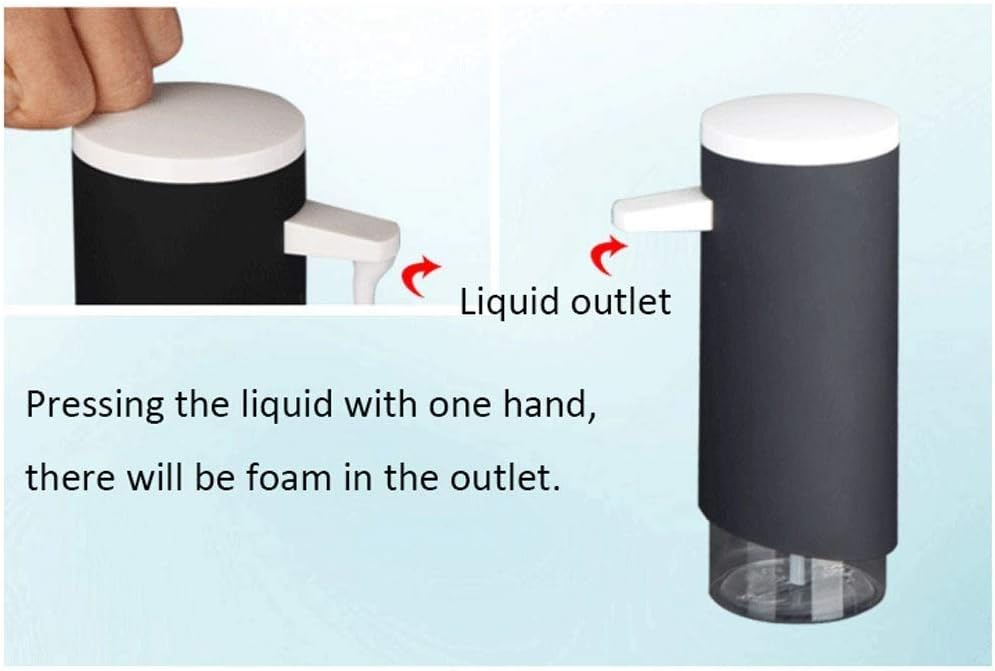 Liquid outlet

Pressing the liquid with one hand, there will be foam in the outlet.