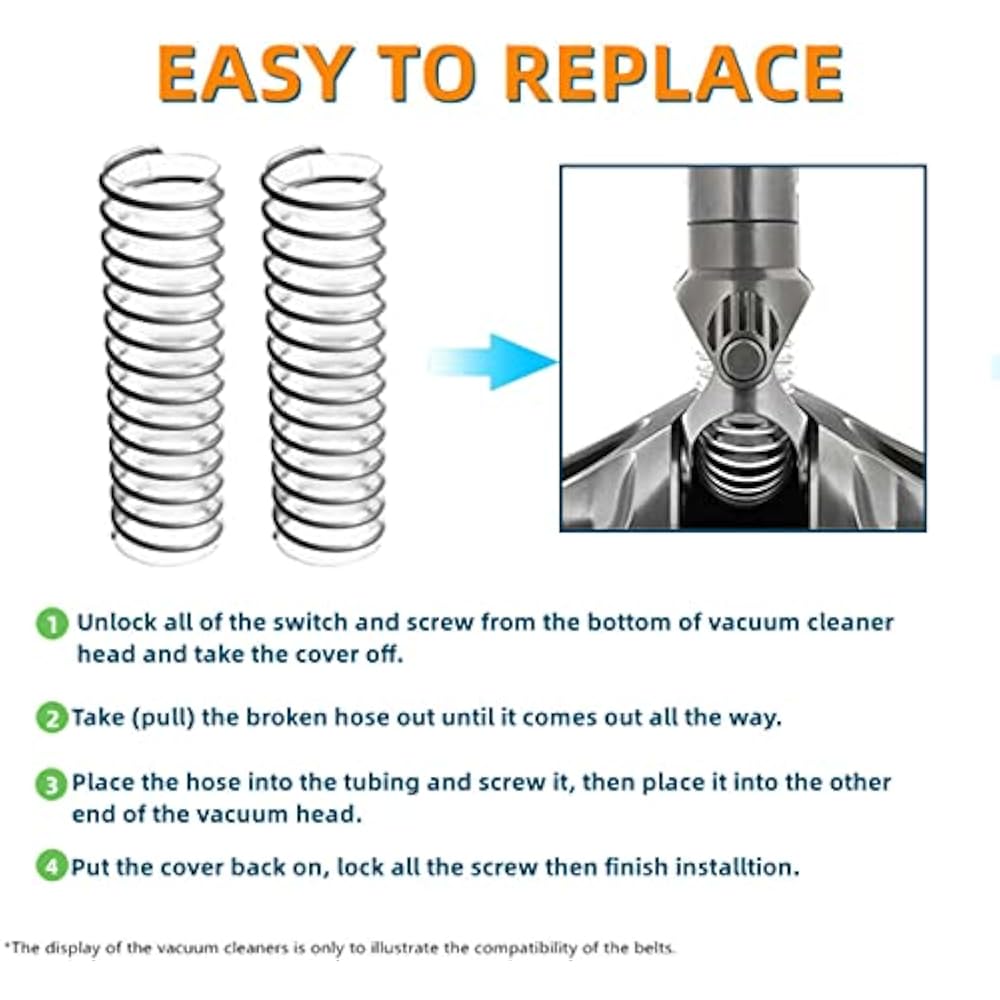 EASY TO REPLACE

1 Unlock all of the switch and screw from the bottom of vacuum cleaner head and take the cover off.

2 Take (pull) the broken hose out until it comes out all the way.

3 Place the hose into the tubing and screw it, then place it into the other end of the vacuum head.

4 Put the cover back on, lock all the screw then finish installtion.

*The display of the vacuum cleaners is only to illustrate the compatibility of the belts.