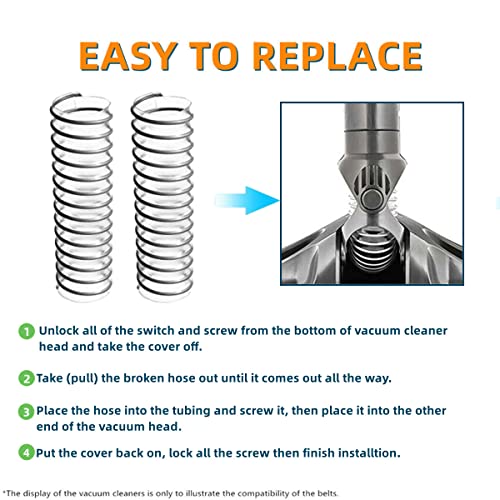 EASY TO REPLACE

1 Unlock all of the switch and screw from the bottom of vacuum cleaner head and take the cover off.

2 Take (pull) the broken hose out until it comes out all the way.

3 Place the hose into the tubing and screw it, then place it into the other end of the vacuum head.

4 Put the cover back on, lock all the screw then finish installtion.

*The display of the vacuum cleaners is only to illustrate the compatibility of the belts.