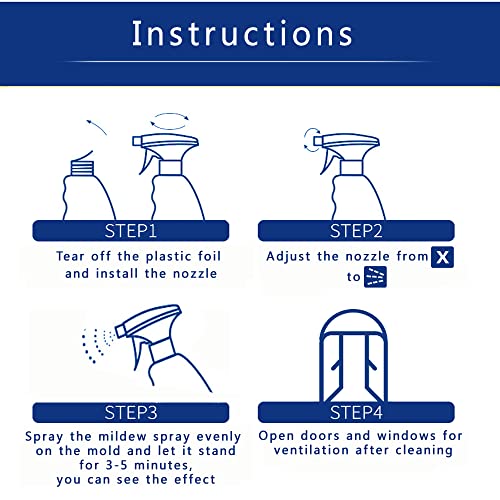 Instructions

STEP1

Tear off the plastic foil and install the nozzle

STEP2

Adjust the nozzle from X to

STEP3

Spray the mildew spray evenly on the mold and let it stand for 3-5 minutes, you can see the effect

STEP4

Open doors and windows for ventilation after cleaning