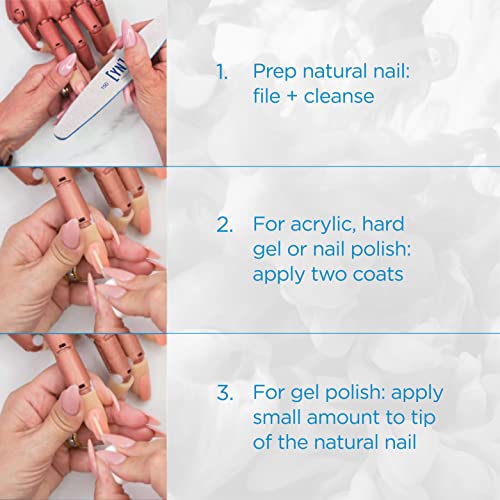 [YN] 150

1. Prep natural nail: file + cleanse

2. For acrylic, hard gel or nail polish: apply two coats

3. For gel polish: apply small amount to tip of the natural nail