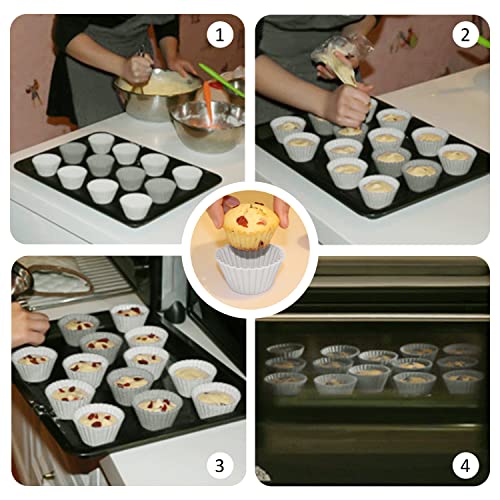 1

2

3

4