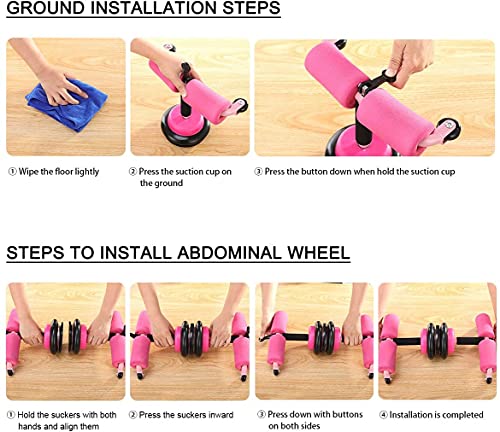 GROUND INSTALLATION STEPS

① Wipe the floor lightly

② Press the suction cup on the ground

③ Press the button down when hold the suction cup

STEPS TO INSTALL ABDOMINAL WHEEL

① Hold the suckers with both hands and align them

② Press the suckers inward

③ Press down with buttons on both sides

④ Installation is completed