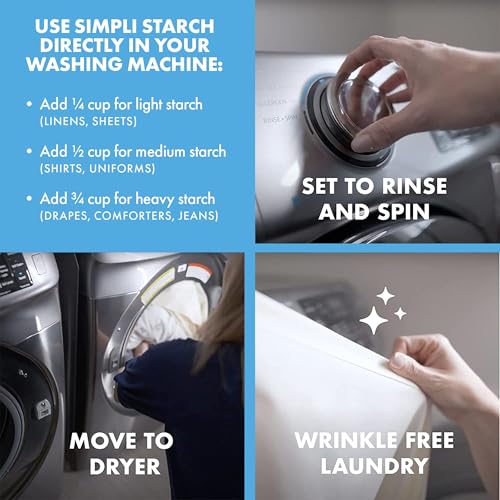 USE SIMPLI STARCH DIRECTLY IN YOUR WASHING MACHINE:

• Add ¼ cup for light starch (LINENS, SHEETS)

• Add ½ cup for medium starch (SHIRTS, UNIFORMS)

• Add ¾ cup for heavy starch (DRAPES, COMFORTERS, JEANS)

RINSE+SPIN

SET TO RINSE AND SPIN

MOVE TO DRYER

WRINKLE FREE LAUNDRY