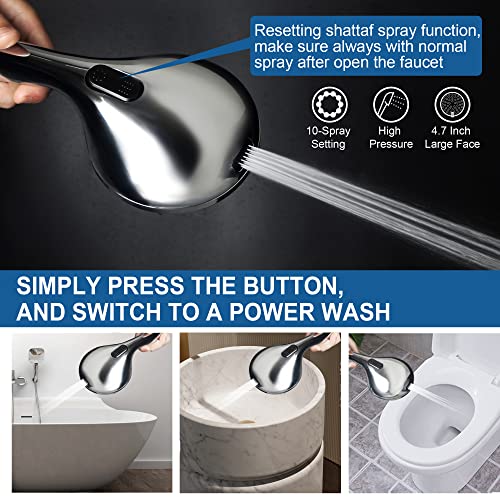 Resetting shattaf spray function, make sure always with normal spray after open the faucet

10-Spray Setting

High Pressure

4.7 Inch Large Face

SIMPLY PRESS THE BUTTON, AND SWITCH TO A POWER WASH