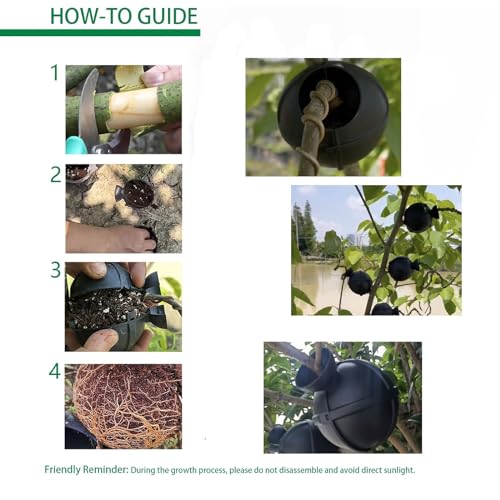 HOW-TO GUIDE

1

2

3

4

Friendly Reminder: During the growth process, please do not disassemble and avoid direct sunlight.