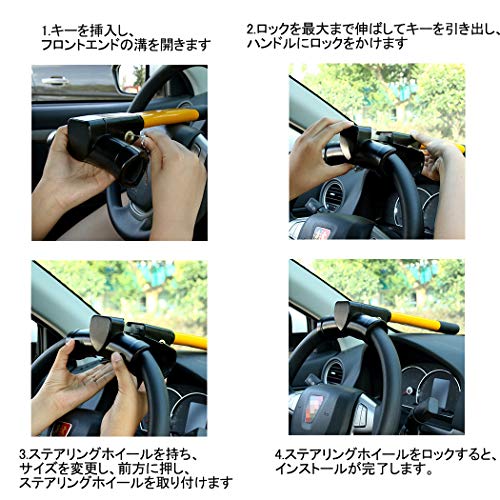 1.キーを挿入し、
フロントエンドの溝を開きます

2.ロックを最大まで伸ばしてキーを引き出し、
ハンドルにロックをかけます

3.ステアリングホイールを持ち、
サイズを変更し、前方に押し、
ステアリングホイールを取り付けます

4.ステアリングホイールをロックすると、
インストールが完了します。