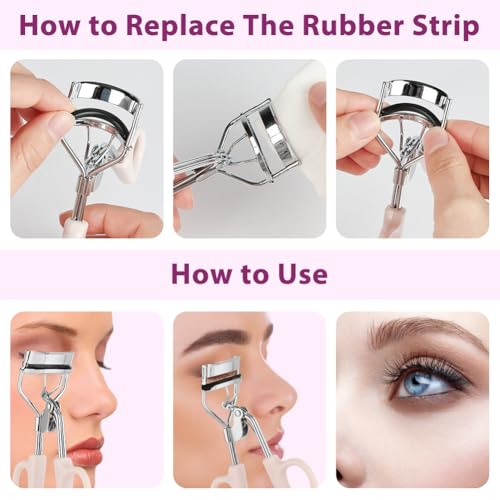 How to Replace The Rubber Strip

How to Use