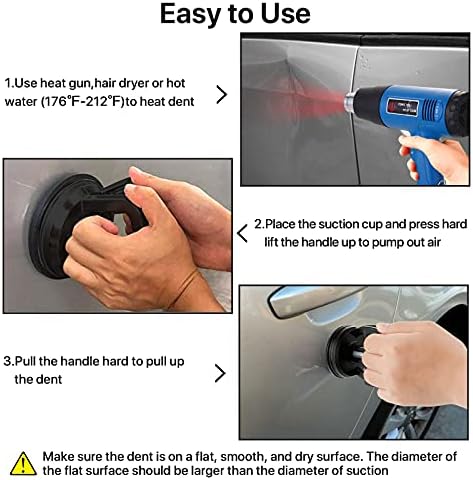 Easy to Use

1.Use heat gun,hair dryer or hot water (176°F-212°F)to heat dent

2.Place the suction cup and press hard lift the handle up to pump out air

3.Pull the handle hard to pull up the dent

Make sure the dent is on a flat, smooth, and dry surface. The diameter of the flat surface should be larger than the diameter of suction