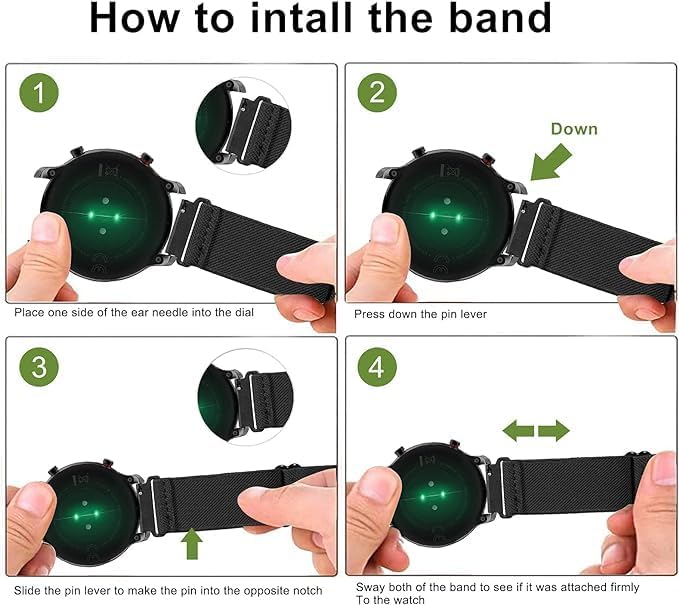 How to intall the band

1

Place one side of the ear needle into the dial

2

Down

Press down the pin lever

3

Slide the pin lever to make the pin into the opposite notch

4

Sway both of the band to see if it was attached firmly To the watch