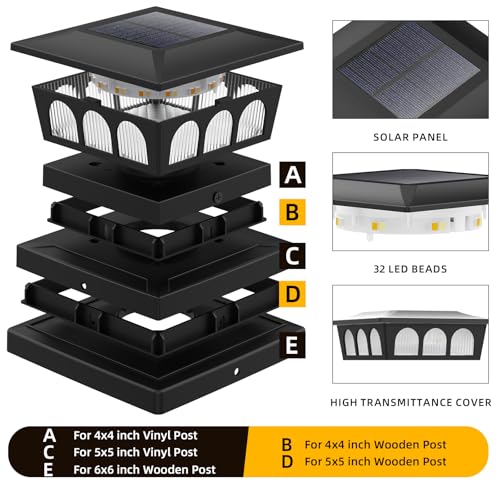 A
B
C
D
E

SOLAR PANEL

32 LED BEADS

HIGH TRANSMITTANCE COVER

A For 4x4 inch Vinyl Post
C For 5x5 inch Vinyl Post
E For 6x6 inch Wooden Post

B For 4x4 inch Wooden Post
D For 5x5 inch Wooden Post