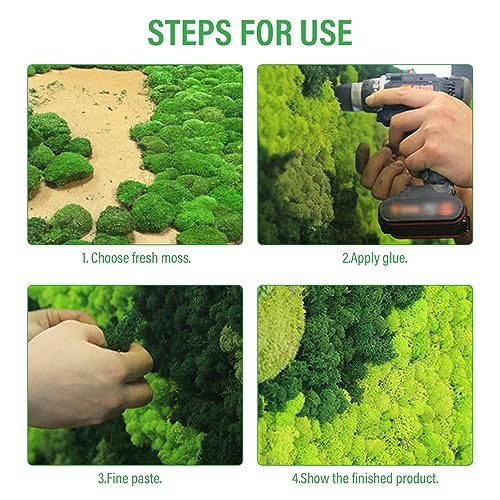 STEPS FOR USE

1. Choose fresh moss.

2.Apply glue.

3.Fine paste.

4.Show the finished product.