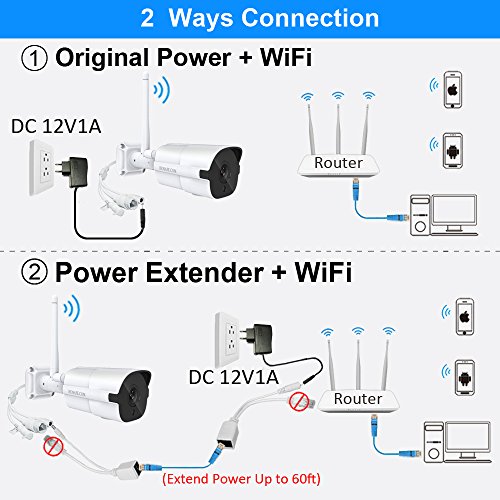 2 Ways Connection

① Original Power + WiFi

DC 12V1A

Router

② Power Extender + WiFi

DC 12V1A

Router

(Extend Power Up to 60ft)