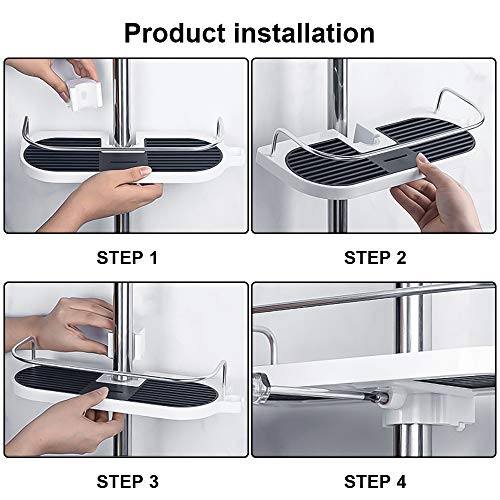 Product installation

STEP 1

STEP 2

STEP 3

STEP 4