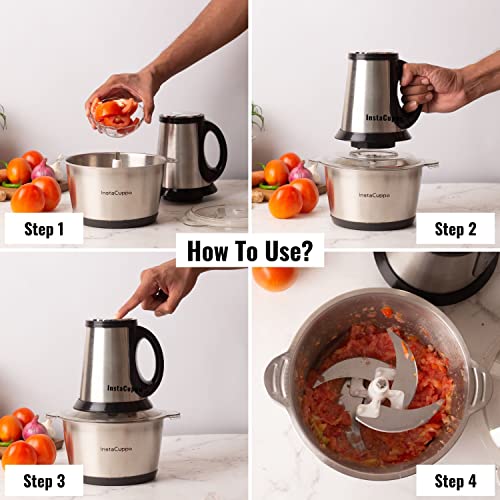 InstaCuppa

Step 1

InstaCuppa

InstaCuppa

Step 2

How To Use?

InstaCuppa

InstaCuppa

Step 3

Step 4