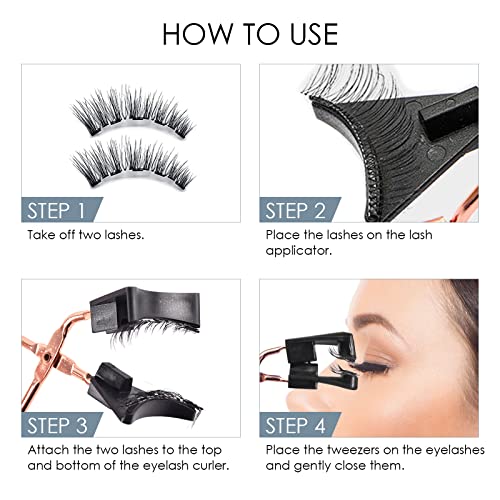 HOW TO USE

STEP 1
Take off two lashes.

STEP 2
Place the lashes on the lash applicator.

STEP 3
Attach the two lashes to the top and bottom of the eyelash curler.

STEP 4
Place the tweezers on the eyelashes and gently close them.